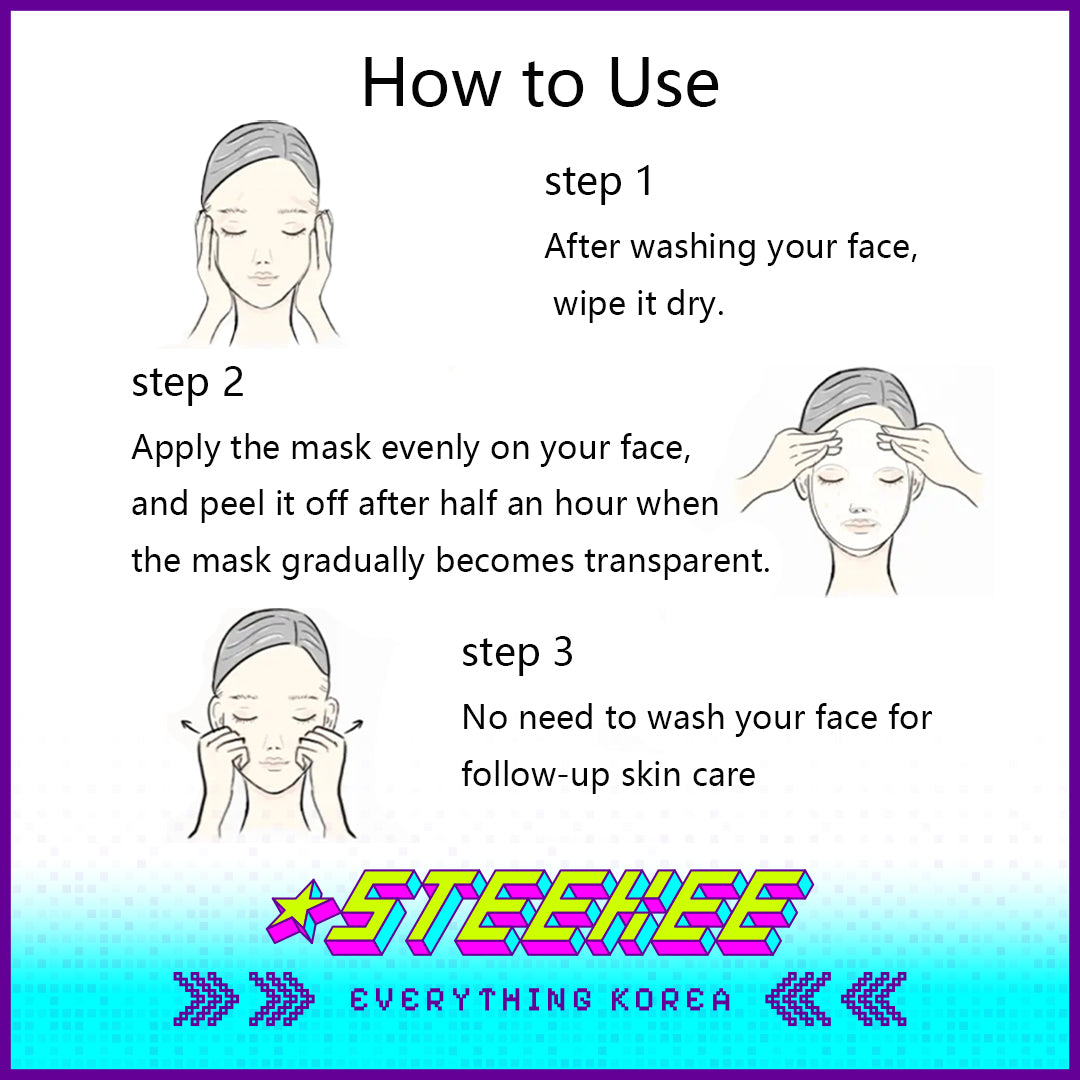 How to Use

step 1

After washing your face, wipe it dry.

step 2

Apply the mask evenly on your face, and peel it off after half an hour when the mask gradually becomes transparent.

step 3

No need to wash your face for follow-up skin care

STEEKEE

EVERYTHING KOREA