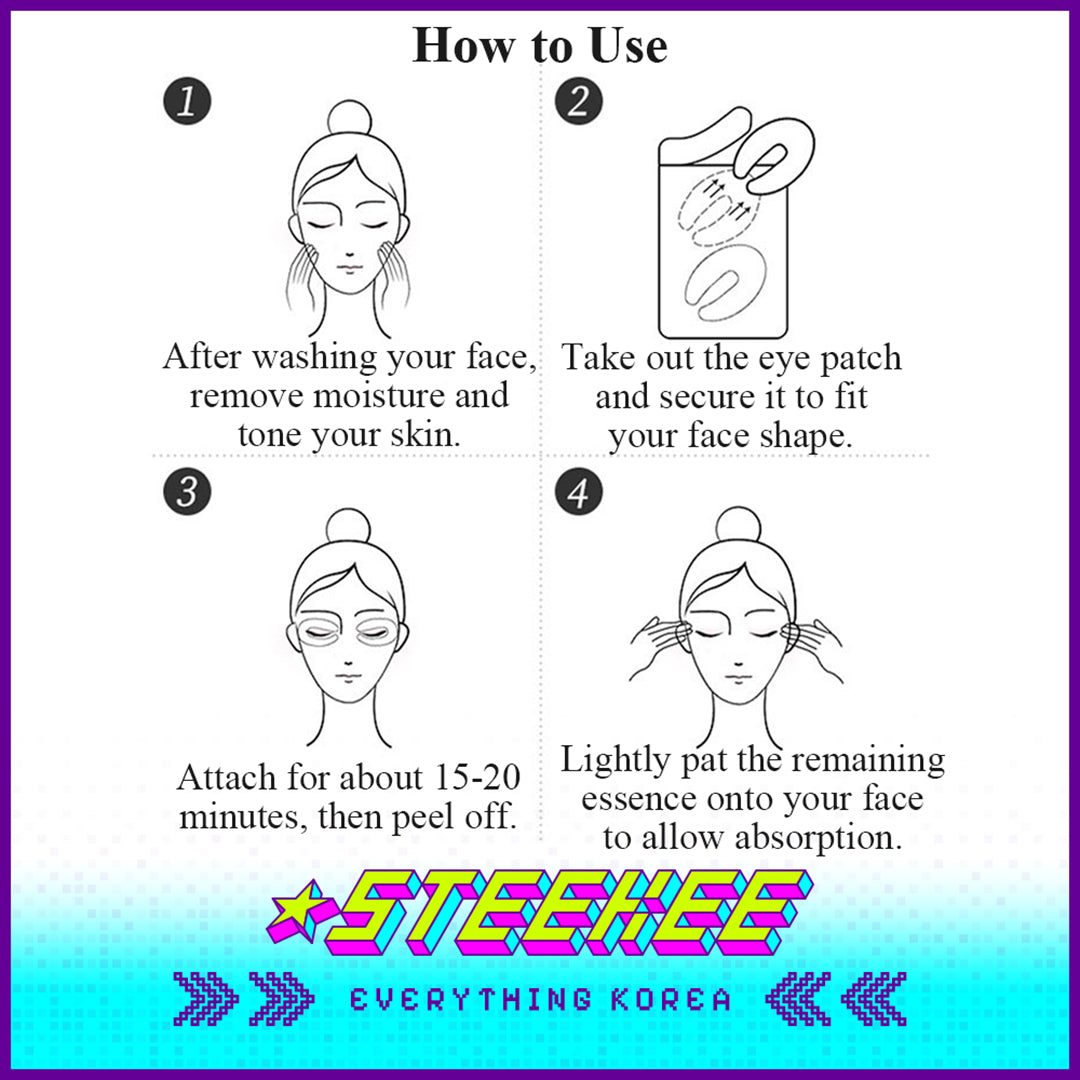 How to Use

1
After washing your face, remove moisture and tone your skin.

2
Take out the eye patch and secure it to fit your face shape.

3
Attach for about 15-20 minutes, then peel off.

4
Lightly pat the remaining essence onto your face to allow absorption.

STEEKEE
EVERYTHING KOREA